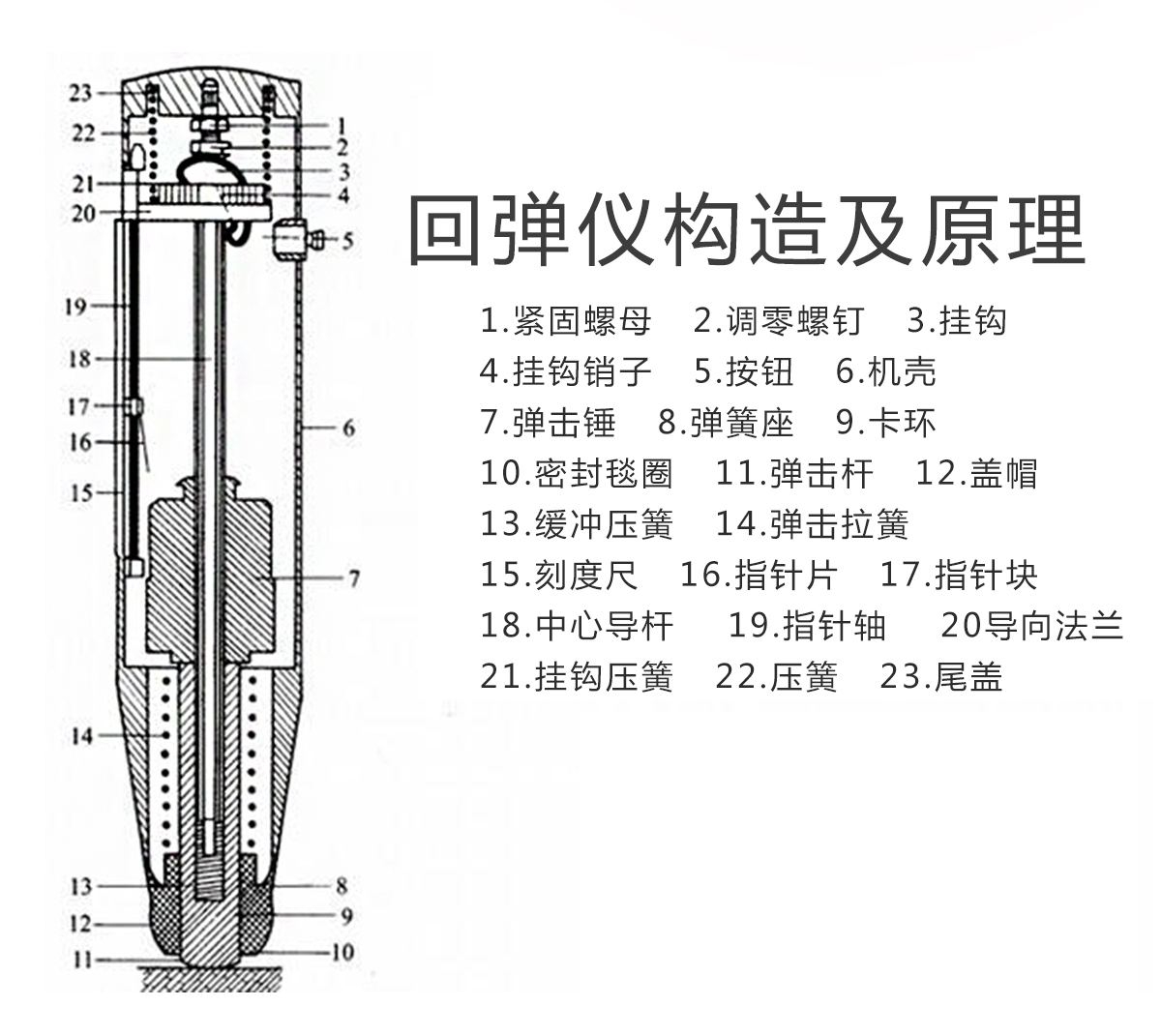 23
22
21
20
19
18
17
16
15
14
13
12
11
1
2
3
4
5
6
7
8
9
10

回弹仪构造及原理

1.紧固螺母 2.调零螺钉 3.挂钩
4.挂钩销子 5.按钮 6.机壳
7.弹击锤 8.弹簧座 9.卡环
10.密封毯圈 11.弹击杆 12.盖帽
13.缓冲压簧 14.弹击拉簧
15.刻度尺 16.指针片 17.指针块
18.中心导杆 19.指针轴 20导向法兰
21.挂钩压簧 22.压簧 23.尾盖