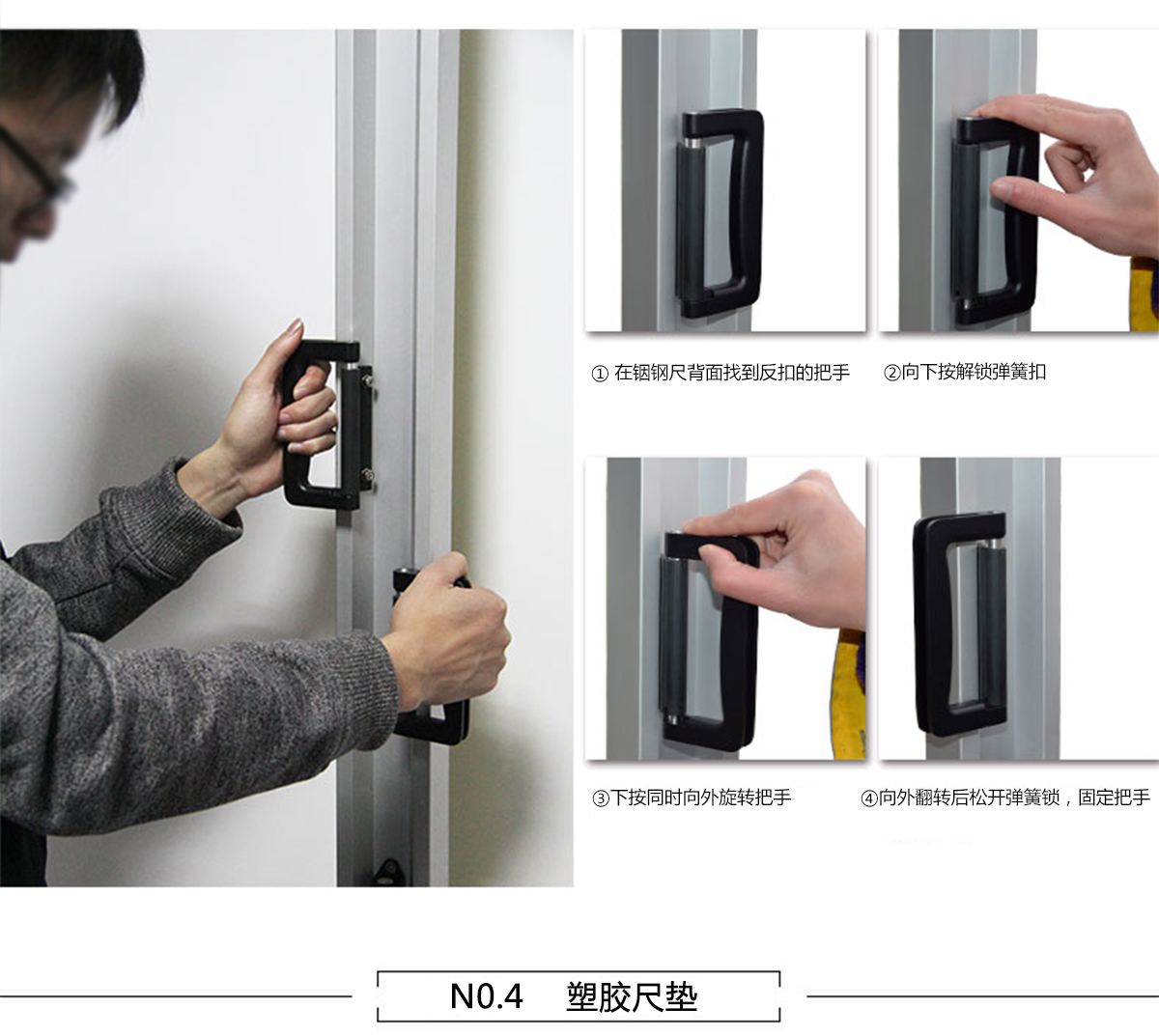 ① 在铟钢尺背面找到反扣的把手

②向下按解锁弹簧扣

③下按同时向外旋转把手

④向外翻转后松开弹簧锁，固定把手

N0.4 塑胶尺垫